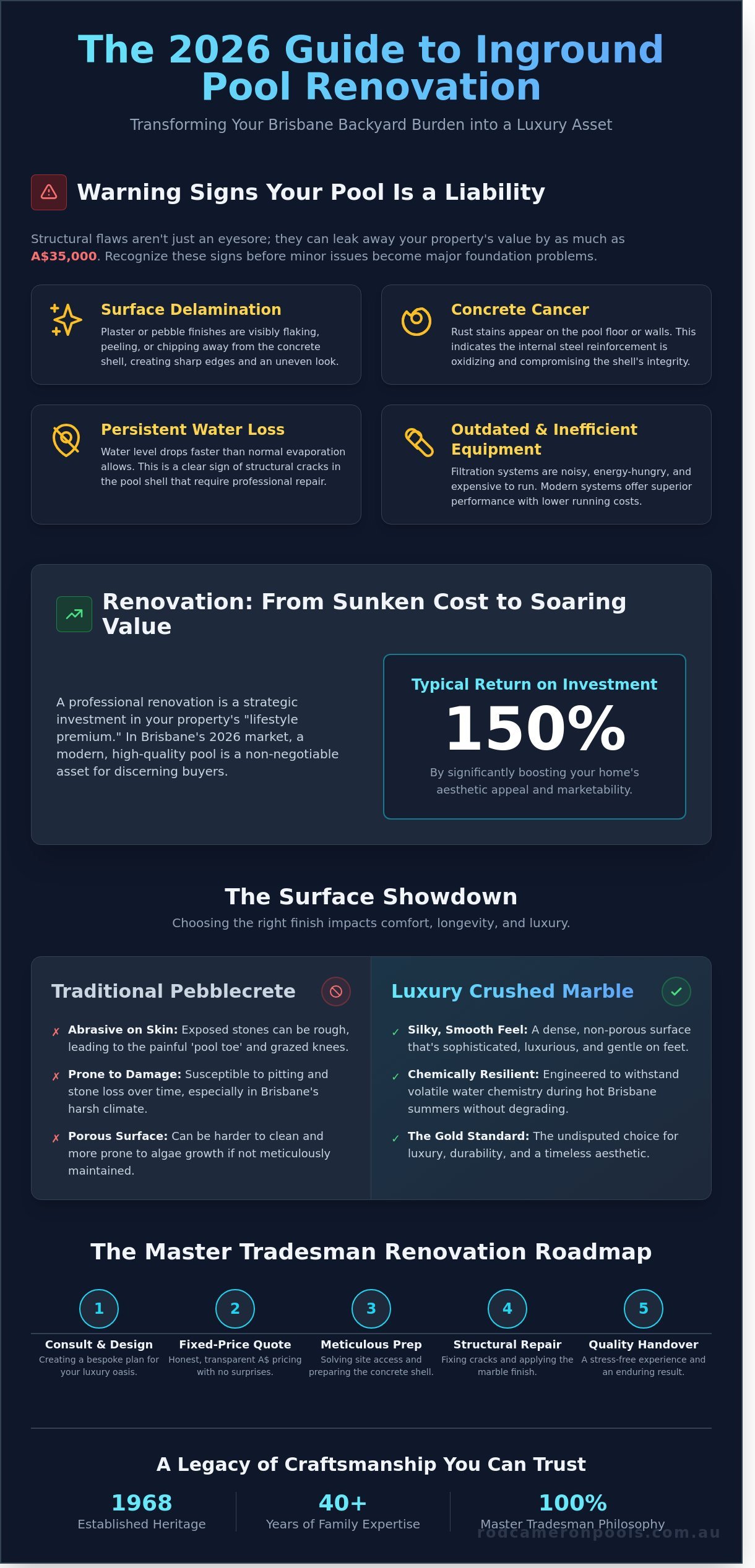 The 2026 Guide to Inground Pool Renovation

Transforming Your Brisbane Backyard Burden into a Luxury Asset

Warning Signs Your Pool Is a Liability

Structural flaws aren't just an eyesore; they can leak away your property's value by as much as A$35,000. Recognize these signs before minor issues become major foundation problems.

Surface Delamination

Plaster or pebble finishes are visibly flaking, peeling, or chipping away from the concrete shell, creating sharp edges and an uneven look.

Concrete Cancer

Rust stains appear on the pool floor or walls. This indicates the internal steel reinforcement is oxidizing and compromising the shell's integrity.

Persistent Water Loss

Water level drops faster than normal evaporation allows. This is a clear sign of structural cracks in the pool shell that require professional repair.

Outdated & Inefficient Equipment

Filtration systems are noisy, energy-hungry, and expensive to run. Modern systems offer superior performance with lower running costs.

Renovation: From Sunken Cost to Soaring Value

A professional renovation is a strategic investment in your property's "lifestyle premium." In Brisbane's 2026 market, a modern, high-quality pool is a non-negotiable asset for discerning buyers.

Typical Return on Investment

150%

By significantly boosting your home's aesthetic appeal and marketability.

The Surface Showdown

Choosing the right finish impacts comfort, longevity, and luxury.

Traditional Pebblecrete

✗ Abrasive on Skin: Exposed stones can be rough, leading to the painful 'pool toe' and grazed knees.

✗ Prone to Damage: Susceptible to pitting and stone loss over time, especially in Brisbane's harsh climate.

✗ Porous Surface: Can be harder to clean and more prone to algae growth if not meticulously maintained.

Luxury Crushed Marble

✓ Silky, Smooth Feel: A dense, non-porous surface that's sophisticated, luxurious, and gentle on feet.

✓ Chemically Resilient: Engineered to withstand volatile water chemistry during hot Brisbane summers without degrading.

✓ The Gold Standard: The undisputed choice for luxury, durability, and a timeless aesthetic.

The Master Tradesman Renovation Roadmap

1
Consult & Design
Creating a bespoke plan for your luxury oasis.

2
Fixed-Price Quote
Honest, transparent A$ pricing with no surprises.

3
Meticulous Prep
Solving site access and preparing the concrete shell.

4
Structural Repair
Fixing cracks and applying the marble finish.

5
Quality Handover
A stress-free experience and an enduring result.

A Legacy of Craftsmanship You Can Trust

1968
Established Heritage

40+
Years of Family Expertise

100%
Master Tradesman Philosophy

rodcameronpools.com.au